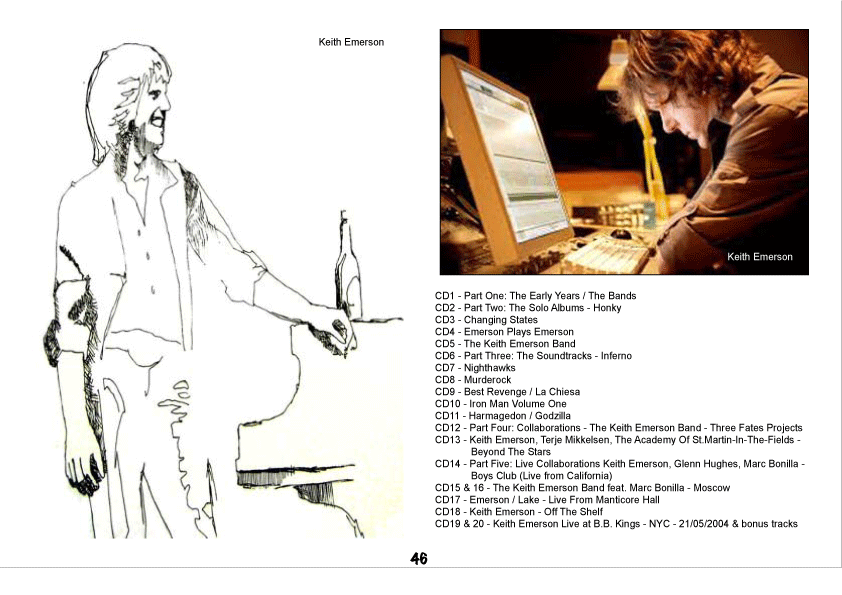 Keith Emerson

Keith Emerson

CD1 - Part One: The Early Years / The Bands
CD2 - Part Two: The Solo Albums - Honky
CD3 - Changing States
CD4 - Emerson Plays Emerson
CD5 - The Keith Emerson Band
CD6 - Part Three: The Soundtracks - Inferno
CD7 - Nighthawks
CD8 - Murderock
CD9 - Best Revenge / La Chiesa
CD10 - Iron Man Volume One
CD11 - Harmagedon / Godzilla
CD12 - Part Four: Collaborations - The Keith Emerson Band - Three Fates Projects
CD13 - Keith Emerson, Terje Mikkelsen, The Academy Of St.Martin-In-The-Fields - Beyond The Stars
CD14 - Part Five: Live Collaborations Keith Emerson, Glenn Hughes, Marc Bonilla - Boys Club (Live from California)
CD15 & 16 - The Keith Emerson Band feat. Marc Bonilla - Moscow
CD17 - Emerson / Lake - Live From Manticore Hall
CD18 - Keith Emerson - Off The Shelf
CD19 & 20 - Keith Emerson Live at B.B. Kings - NYC - 21/05/2004 & bonus tracks

46